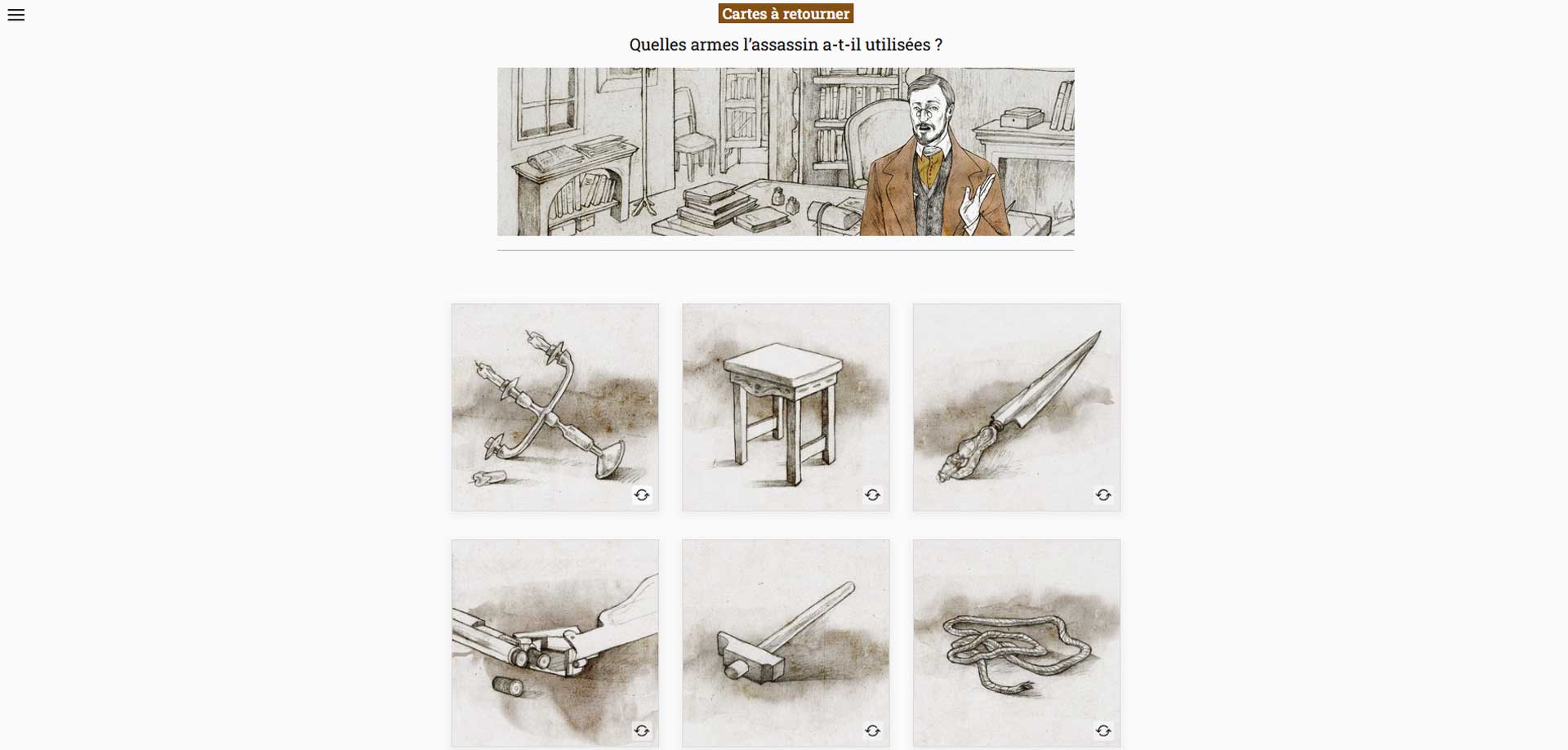 Cartes à retourner

Quelles armes l'assassin a-t-il utilisées ?